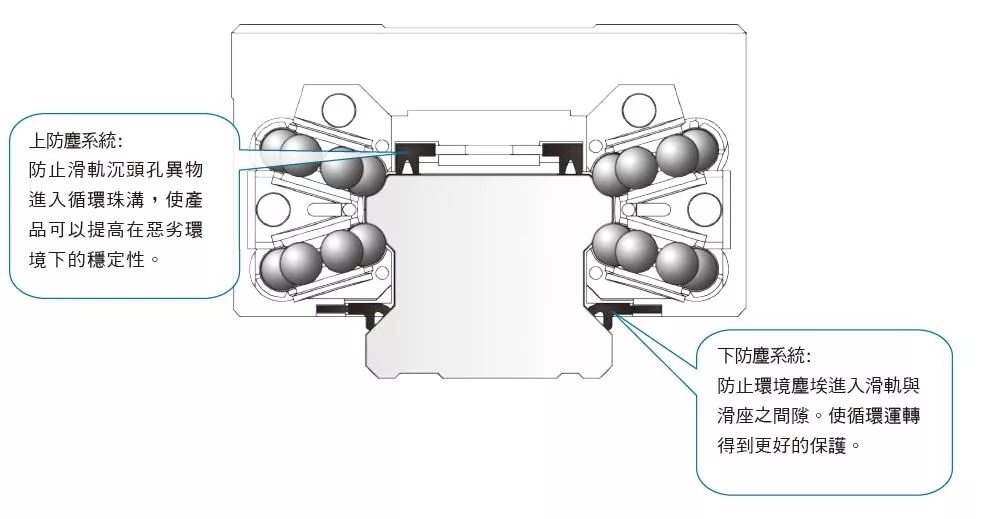 上防塵系統:
防止滑軌沉頭孔異物進入循環珠溝，使產品可以提高在惡劣環境下的穩定性。

下防塵系統:
防止環境塵埃進入滑軌與滑座之間隙。使循環運轉得到更好的保護。