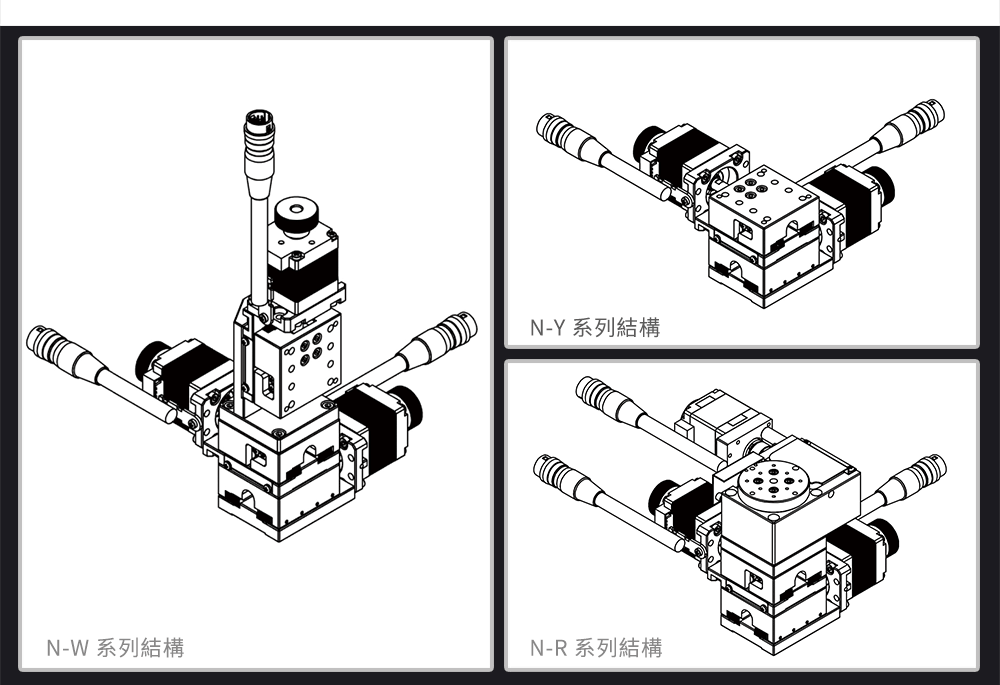 N-W 系列結構

N-Y 系列結構

N-R 系列結構