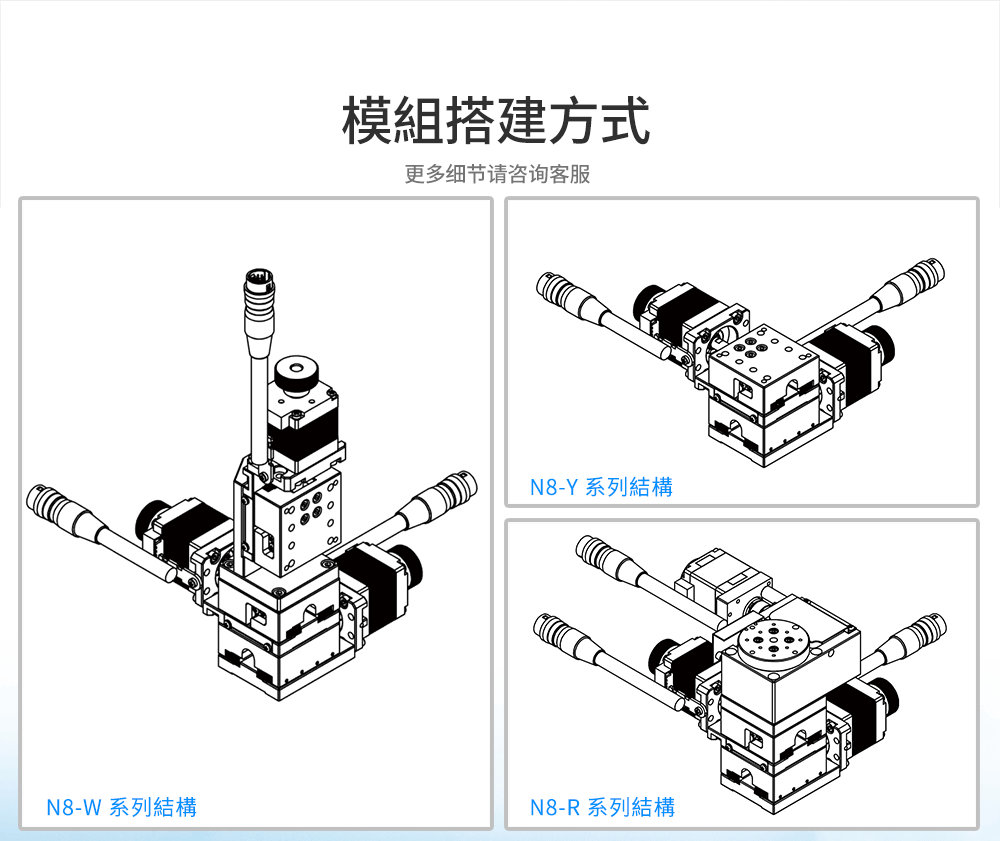 模組搭建方式

更多细节请咨询客服

N8-W 系列結構

N8-Y 系列結構

N8-R 系列結構