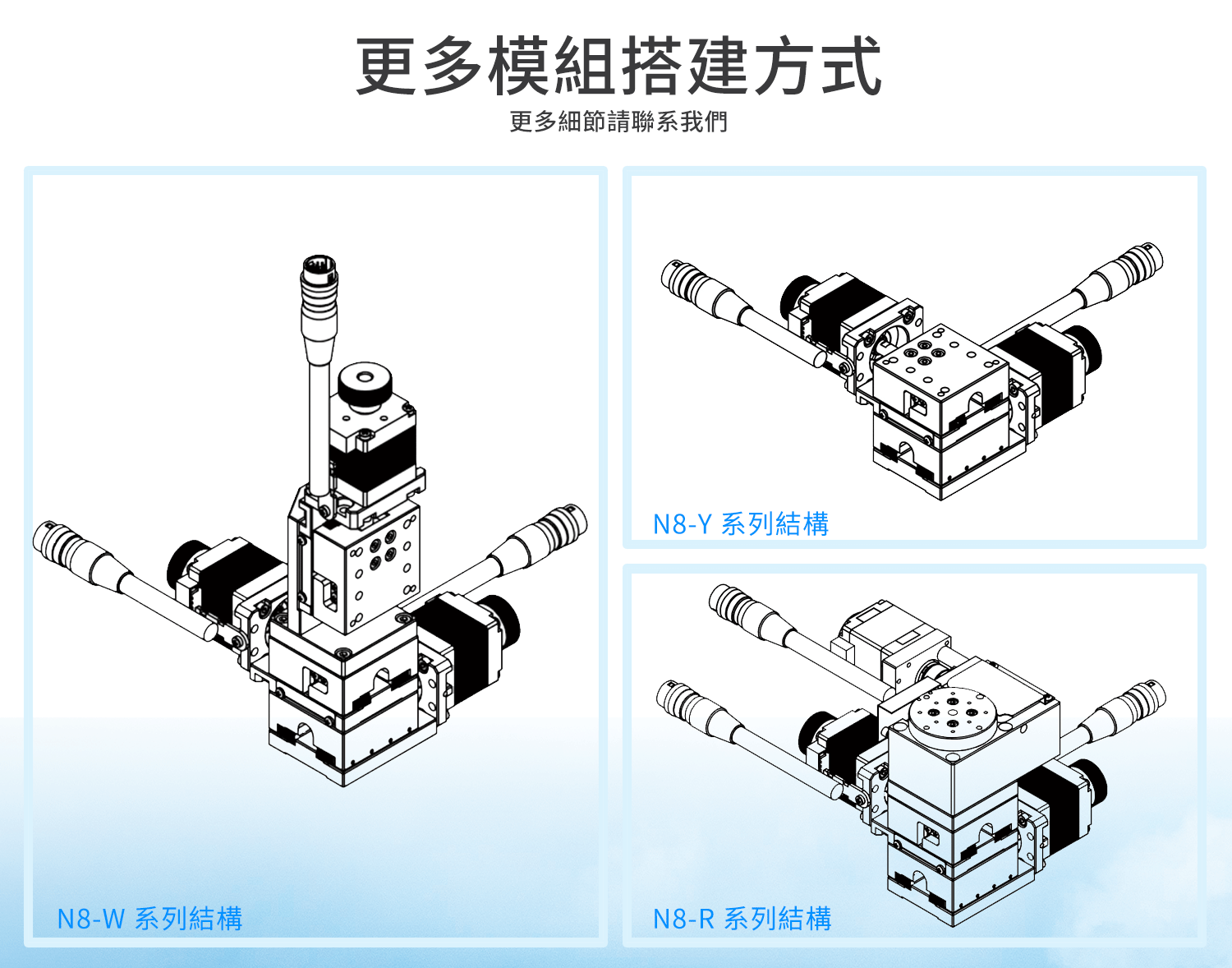 更多模組搭建方式

更多細節請聯系我們

N8-W 系列結構

N8-Y 系列結構

N8-R 系列結構